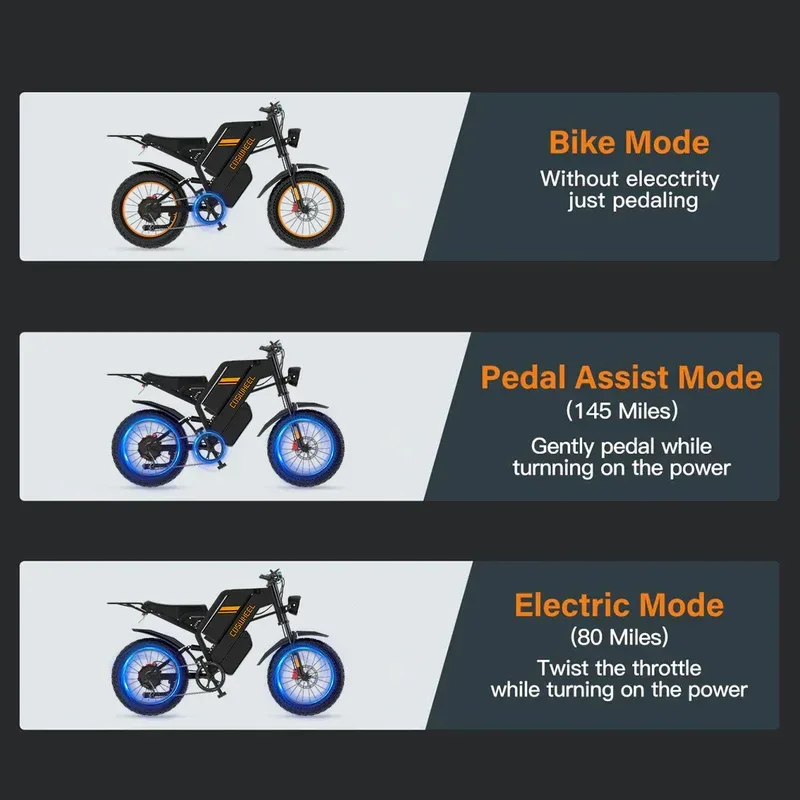 CUSWHEEL

Bike Mode
Without elecctrity just pedaling

CUSWHEEL

Pedal Assist Mode
(145 Miles)
Gently pedal while turning on the power

CUSWHEEL

Electric Mode
(80 Miles)
Twist the throttle while turning on the power