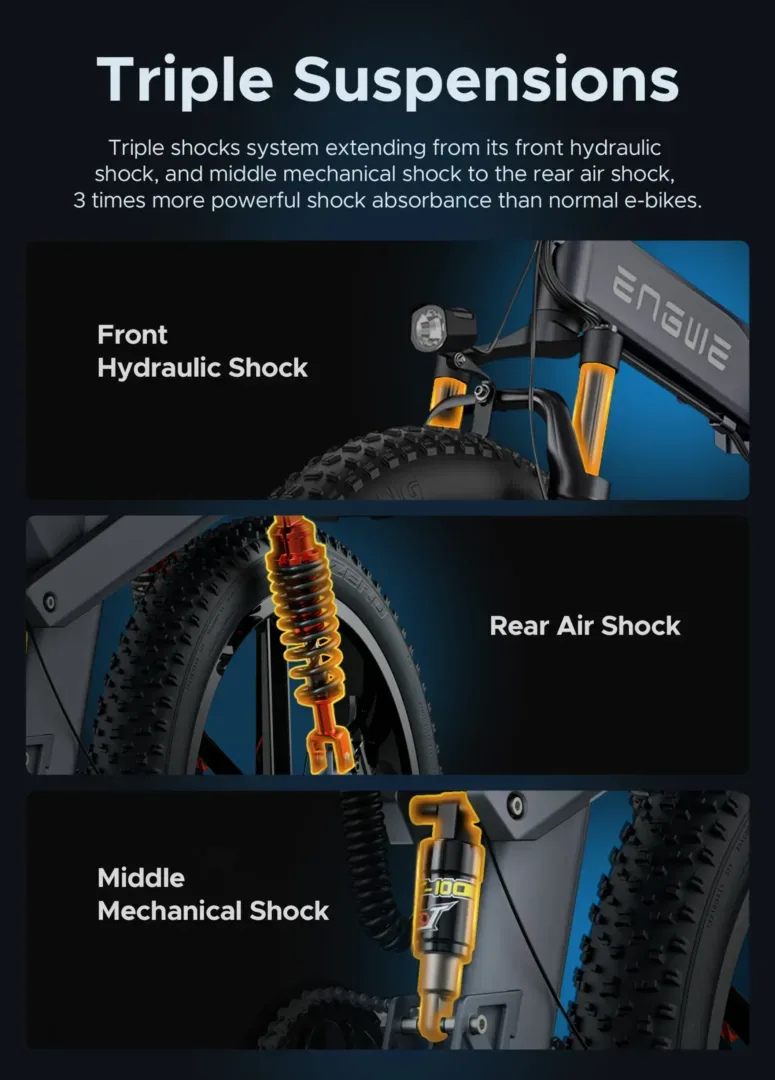 Triple Suspensions

Triple shocks system extending from its front hydraulic shock, and middle mechanical shock to the rear air shock, 3 times more powerful shock absorbance than normal e-bikes.

Front
Hydraulic Shock

ENGWE

Rear Air Shock

Middle
Mechanical Shock